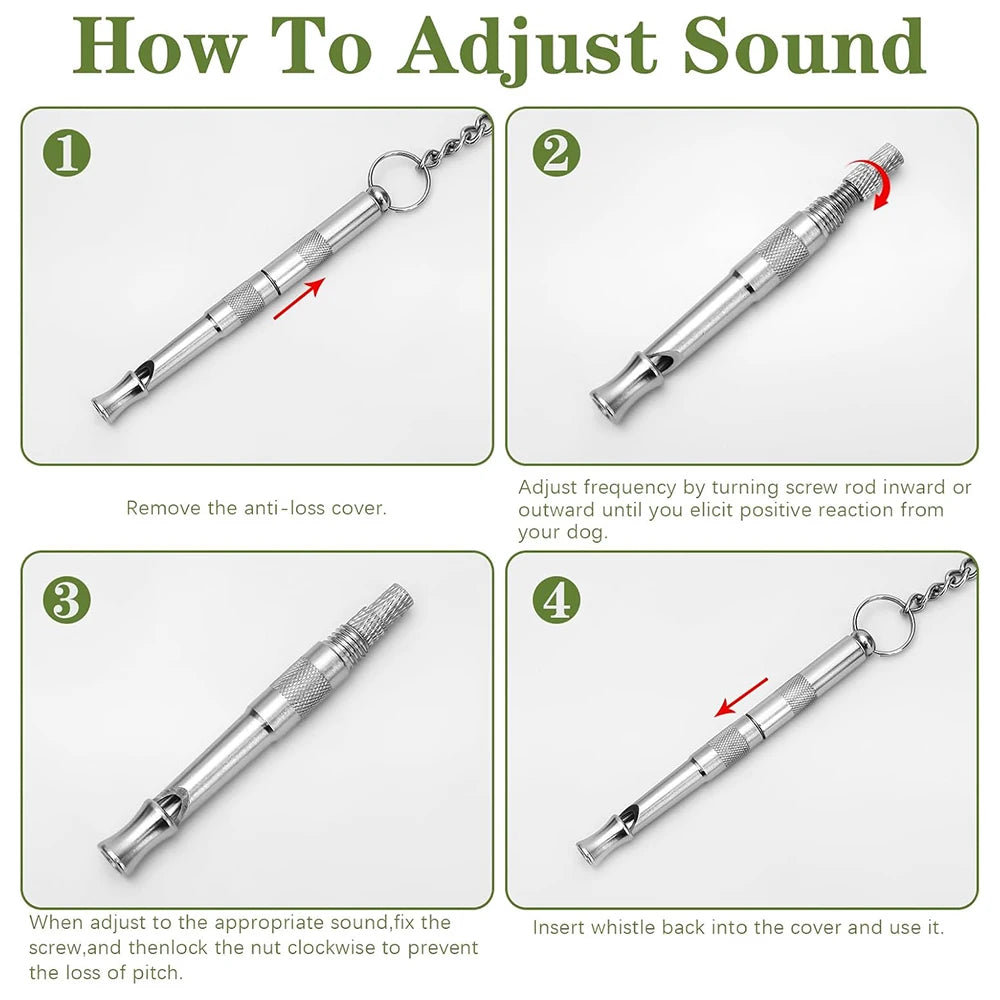 How To Adjust Sound

1

Remove the anti-loss cover.

2

Adjust frequency by turning screw rod inward or outward until you elicit positive reaction from your dog.

3

When adjust to the appropriate sound,fix the screw,and thenlock the nut clockwise to prevent the loss of pitch.

4

Insert whistle back into the cover and use it.